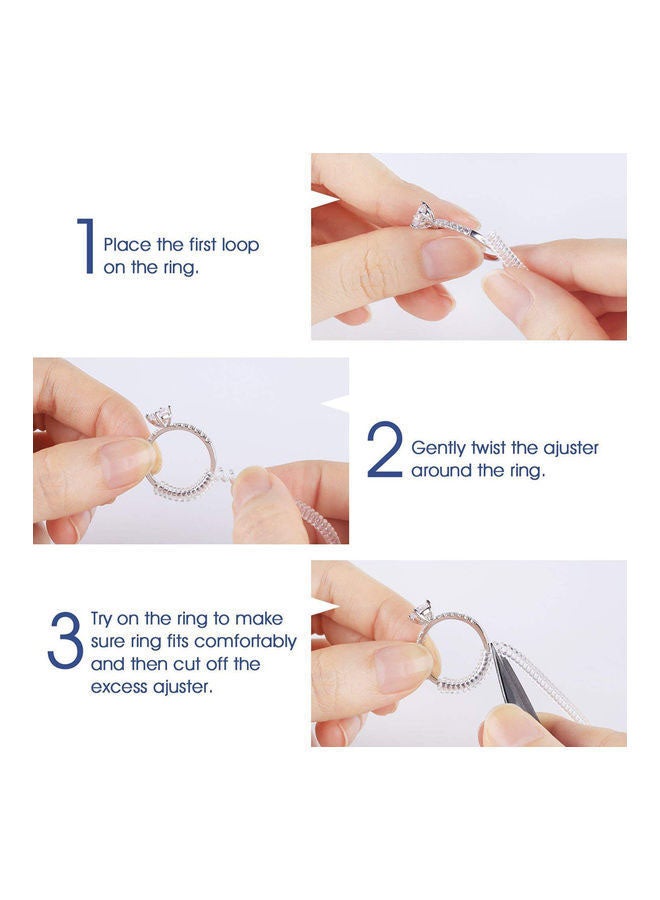 1 Place the first loop on the ring.

2 Gently twist the ajuster around the ring.

3 Try on the ring to make sure ring fits comfortably and then cut off the excess ajuster.