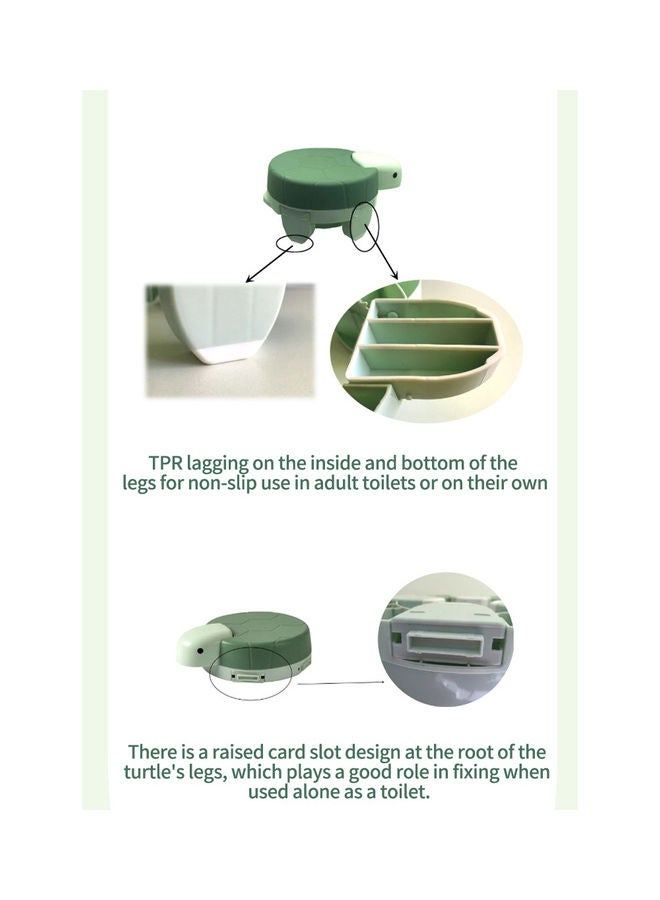 TPR lagging on the inside and bottom of the legs for non-slip use in adult toilets or on their own

There is a raised card slot design at the root of the turtle's legs, which plays a good role in fixing when used alone as a toilet.