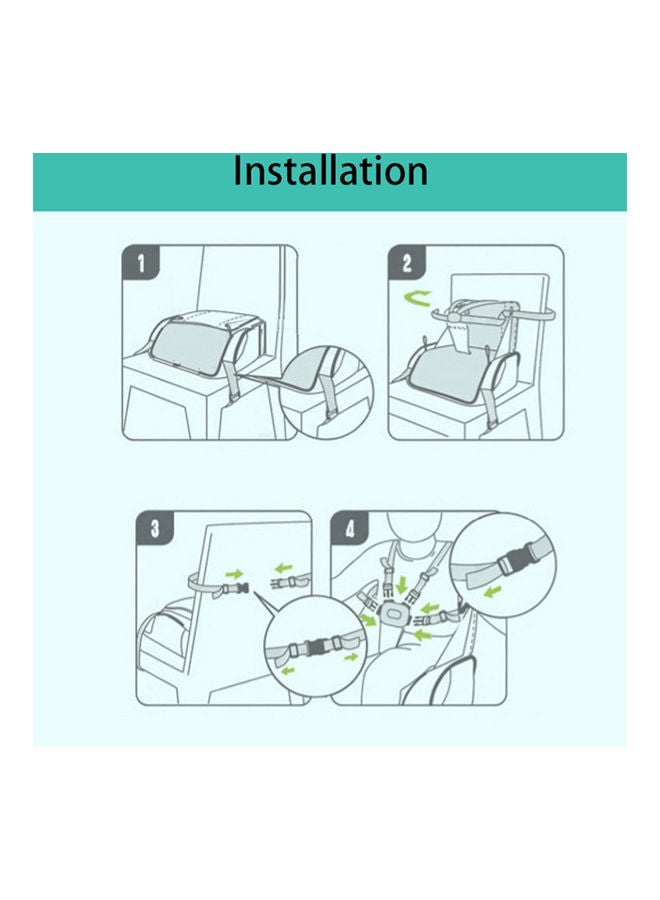 Installation

1

2

3

4