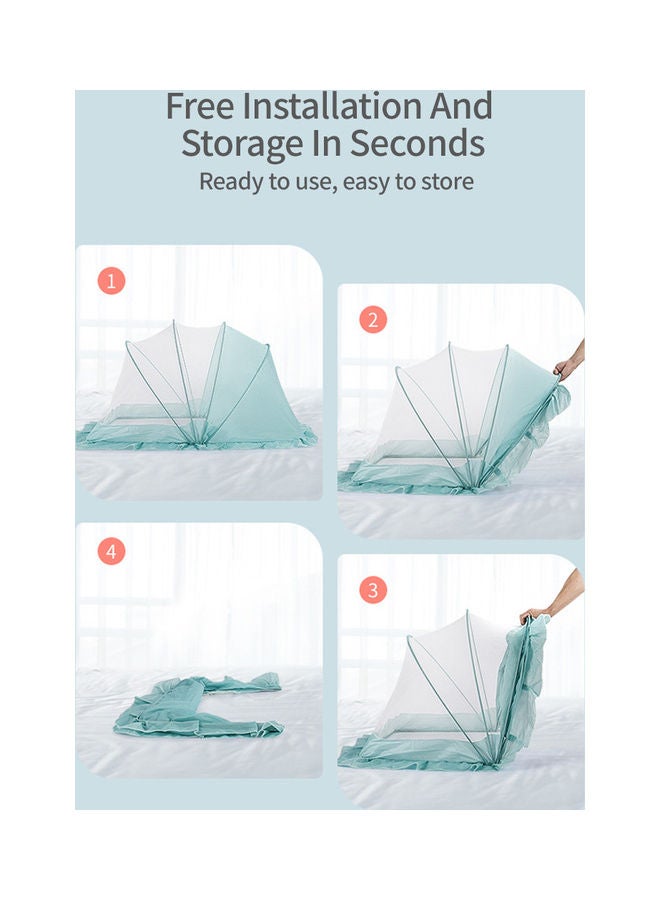 Free Installation And Storage In Seconds

Ready to use, easy to store

1

2

4

3