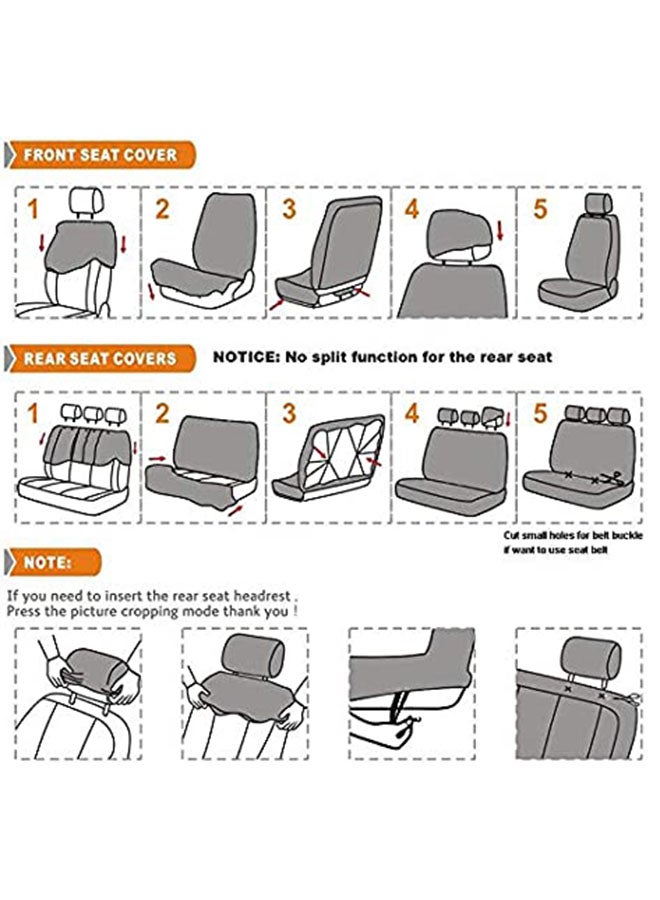 FRONT SEAT COVER

1

2

3

4

5

REAR SEAT COVERS

NOTICE: No split function for the rear seat

1

2

3

4

5

Cut small holes for belt buckle if want to use seat belt

NOTE:

If you need to insert the rear seat headrest .
Press the picture cropping mode thank you !