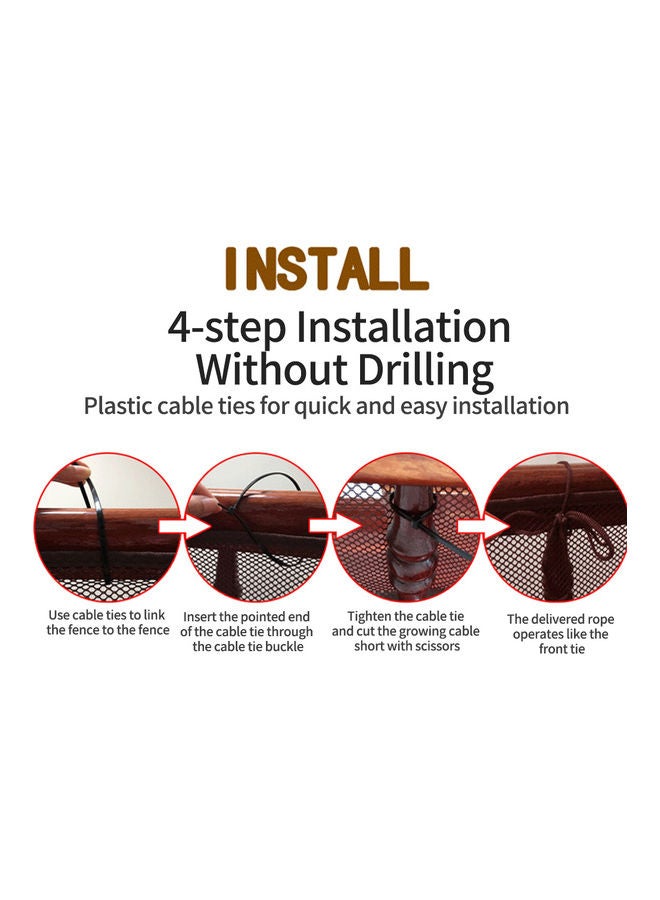 INSTALL

4-step Installation Without Drilling

Plastic cable ties for quick and easy installation

Use cable ties to link the fence to the fence

Insert the pointed end of the cable tie through the cable tie buckle

Tighten the cable tie and cut the growing cable short with scissors

The delivered rope operates like the front tie