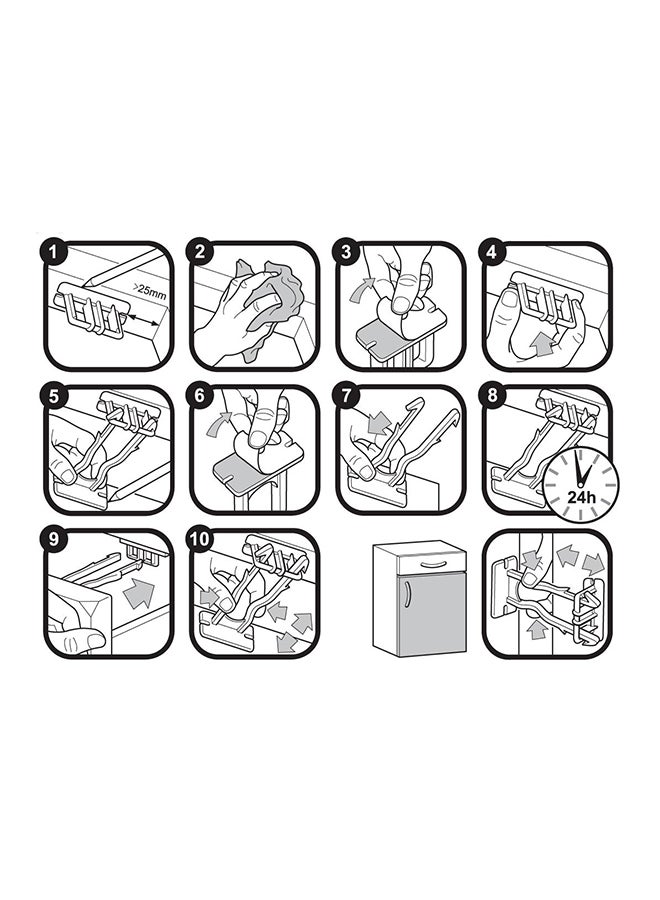 1
>25mm
2
3
4
5
6
7
8
24h
9
10