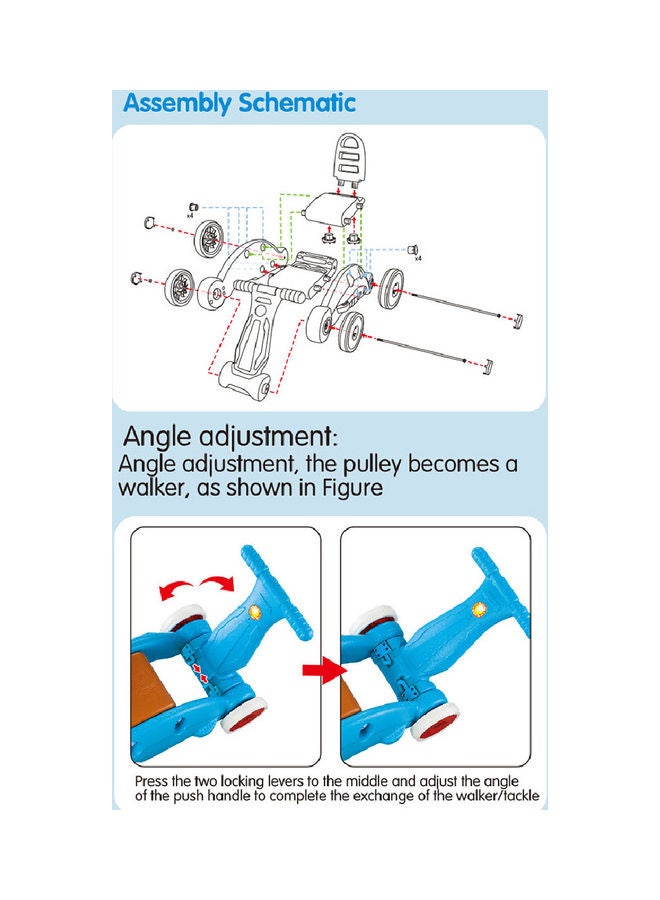 Assembly Schematic

x4

x4

Angle adjustment:
Angle adjustment, the pulley becomes a walker, as shown in Figure

Press the two locking levers to the middle and adjust the angle of the push handle to complete the exchange of the walker/tackle