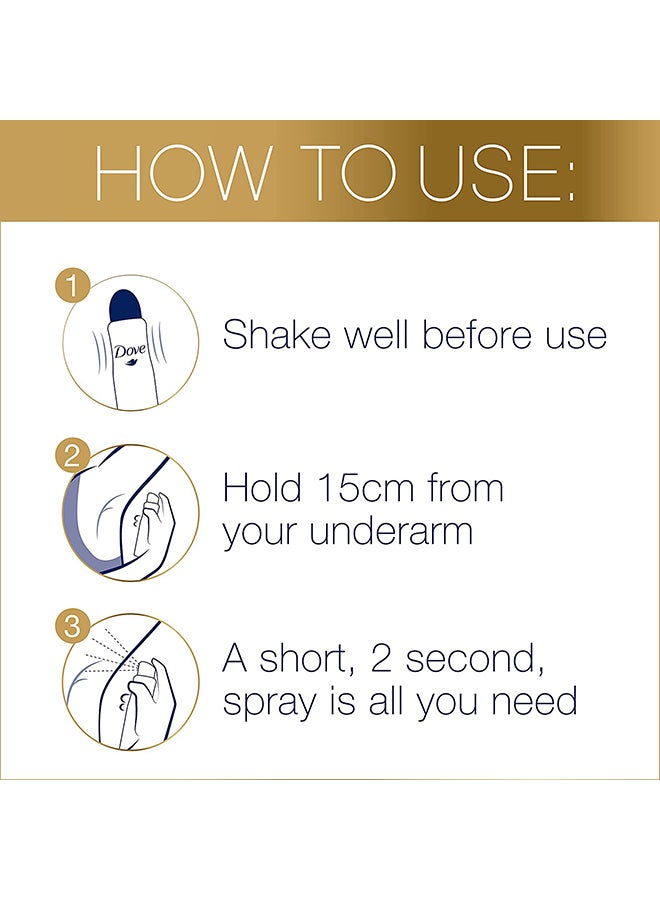 HOW TO USE:

1
Dove
Shake well before use

2
Hold 15cm from your underarm

3
A short, 2 second, spray is all you need