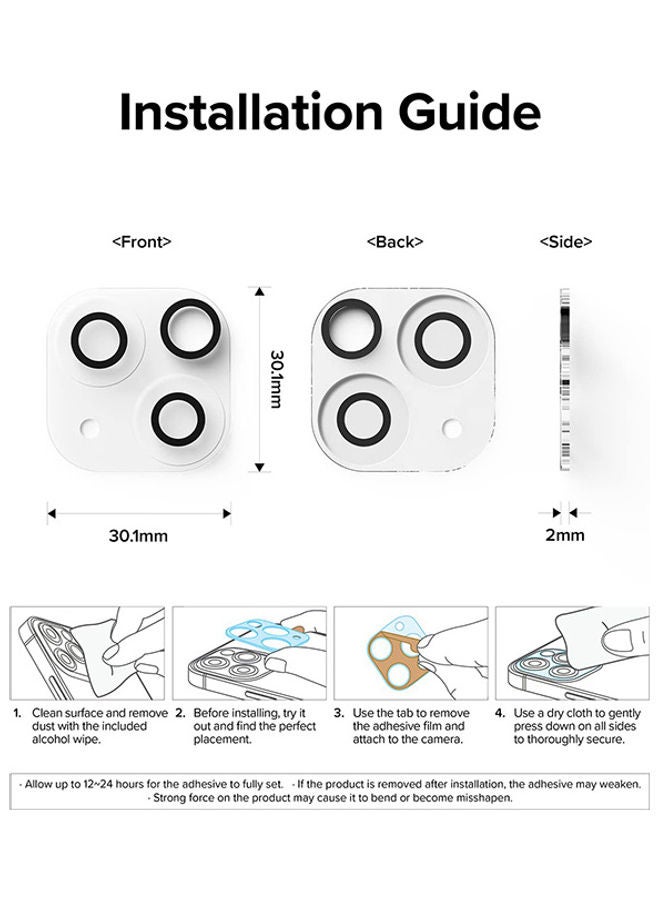 Installation Guide

<Front>

<Back>

<Side>

30.1mm

30.1mm

2mm

1. Clean surface and remove dust with the included alcohol wipe.

2. Before installing, try it out and find the perfect placement.

3. Use the tab to remove the adhesive film and attach to the camera.

4. Use a dry cloth to gently press down on all sides to thoroughly secure.

- Allow up to 12~24 hours for the adhesive to fully set. - If the product is removed after installation, the adhesive may weaken.
- Strong force on the product may cause it to bend or become misshapen.