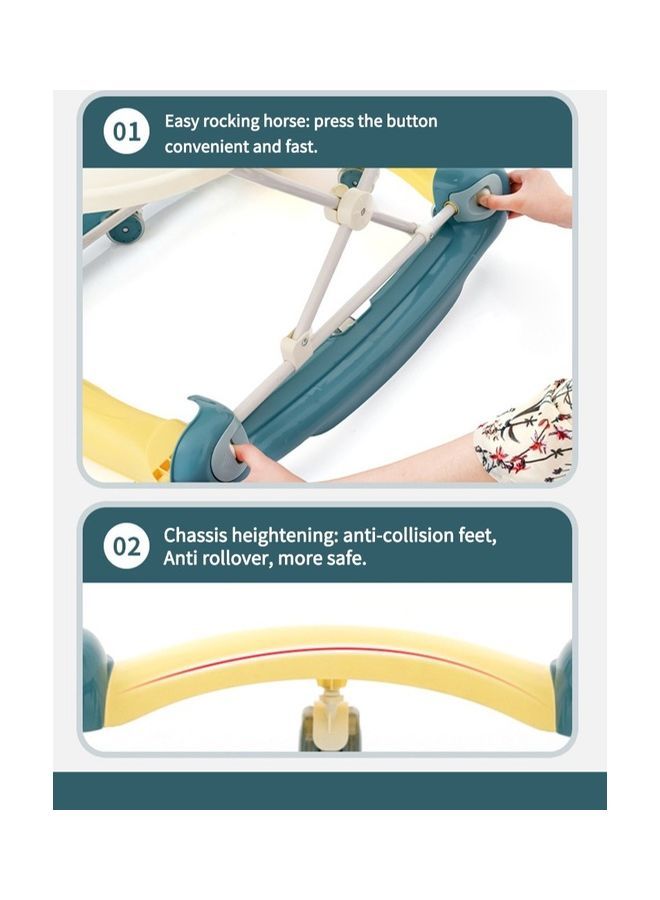 01 Easy rocking horse: press the button convenient and fast.

02 Chassis heightening: anti-collision feet, Anti rollover, more safe.