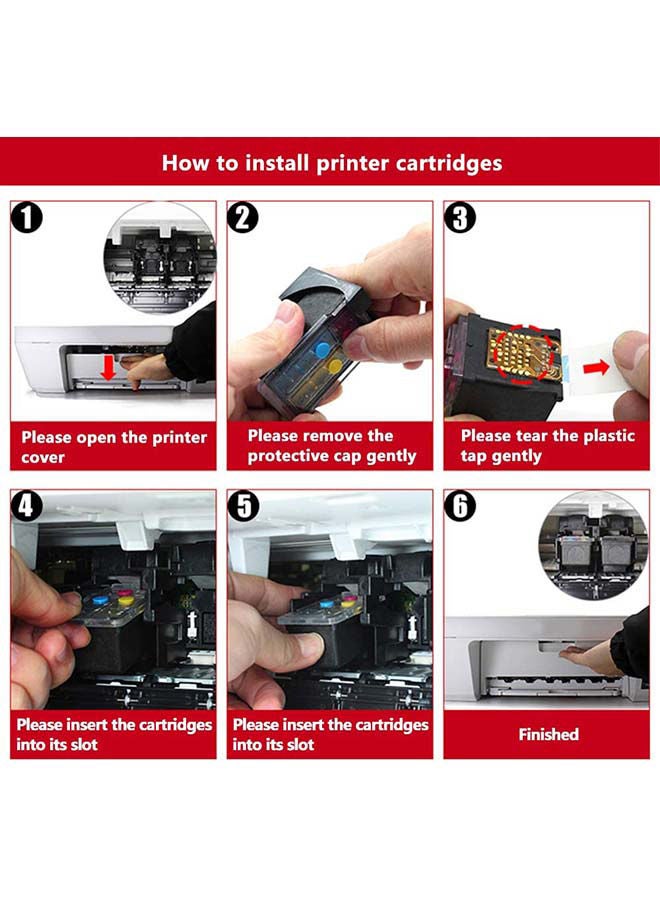 How to install printer cartridges

1

Please open the printer cover

2

Please remove the protective cap gently

3

Please tear the plastic tap gently

4

Please insert the cartridges into its slot

5

Please insert the cartridges into its slot

6

Finished