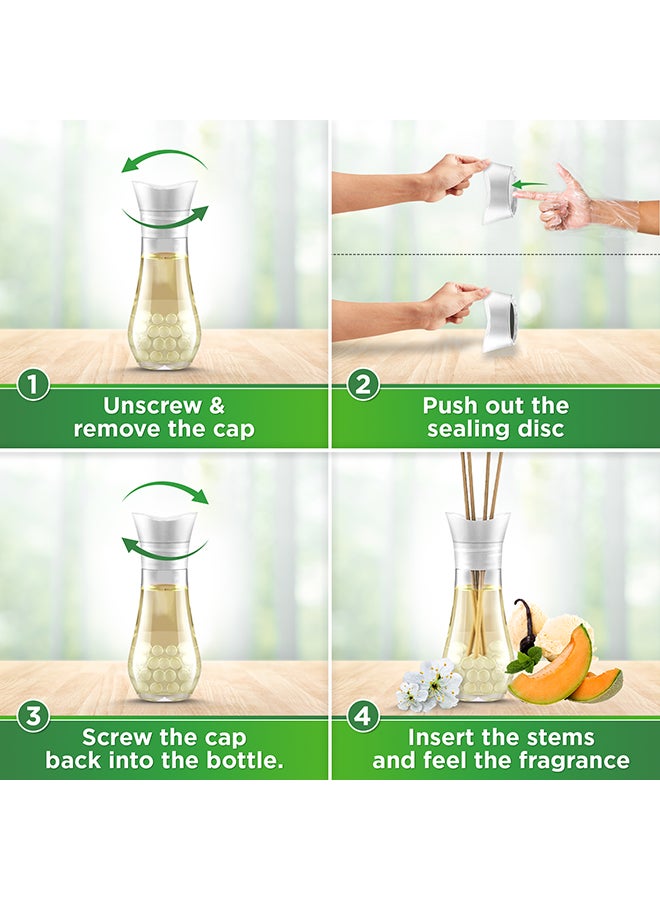 1
Unscrew & remove the cap

2
Push out the sealing disc

3
Screw the cap back into the bottle.

4
Insert the stems and feel the fragrance