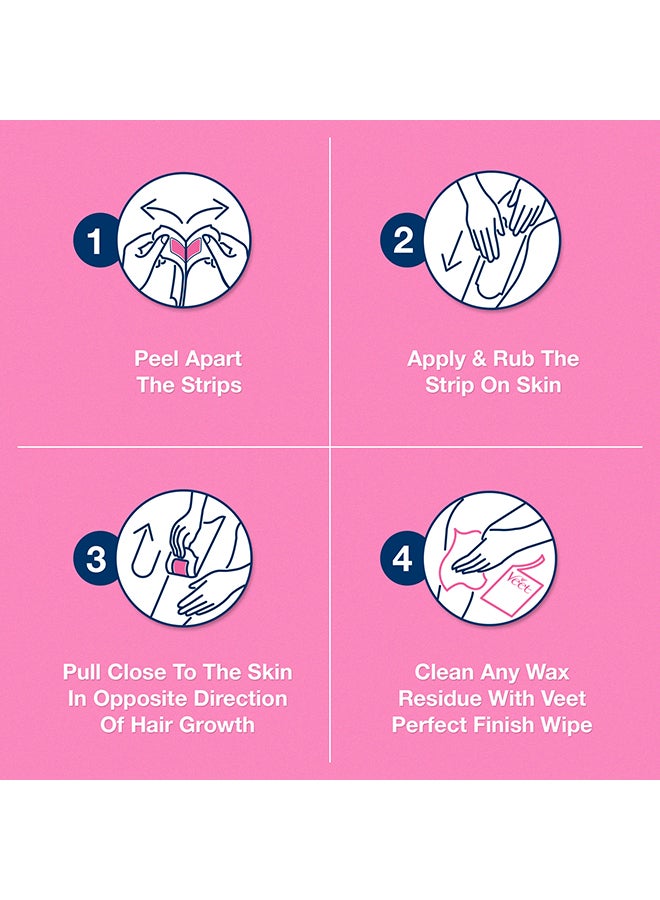 1

Peel Apart The Strips

2

Apply & Rub The Strip On Skin

3

Pull Close To The Skin In Opposite Direction Of Hair Growth

4

Veet

Clean Any Wax Residue With Veet Perfect Finish Wipe