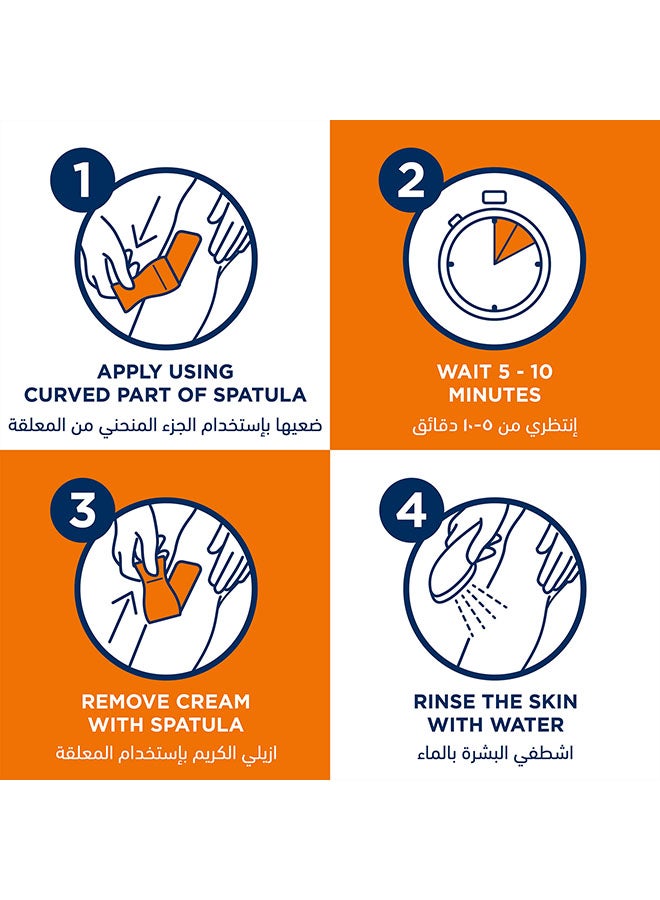 1

APPLY USING CURVED PART OF SPATULA
ضعيها بإستخدام الجزء المنحني من المعلقة

2

WAIT 5 - 10 MINUTES
إنتظري من ٥-١٠ دقائق

3

REMOVE CREAM WITH SPATULA
ازيلي الكريم بإستخدام المعلقة

4

RINSE THE SKIN WITH WATER
اشطفي البشرة بالماء