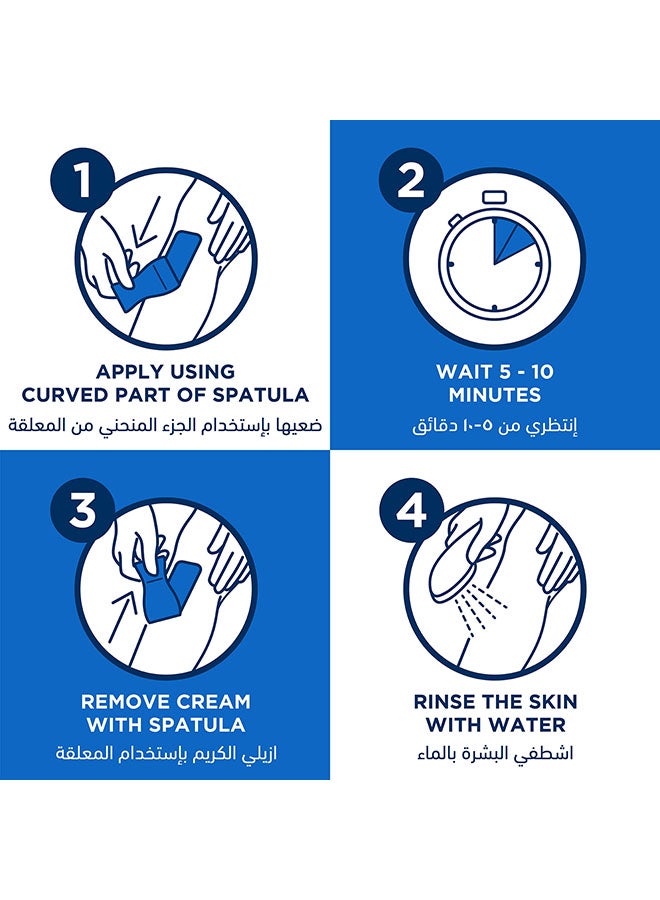 1

APPLY USING CURVED PART OF SPATULA
ضعيها بإستخدام الجزء المنحني من المعلقة

2

WAIT 5 - 10 MINUTES
إنتظري من ٥-١٠ دقائق

3

REMOVE CREAM WITH SPATULA
ازيلي الكريم بإستخدام المعلقة

4

RINSE THE SKIN WITH WATER
اشطفي البشرة بالماء