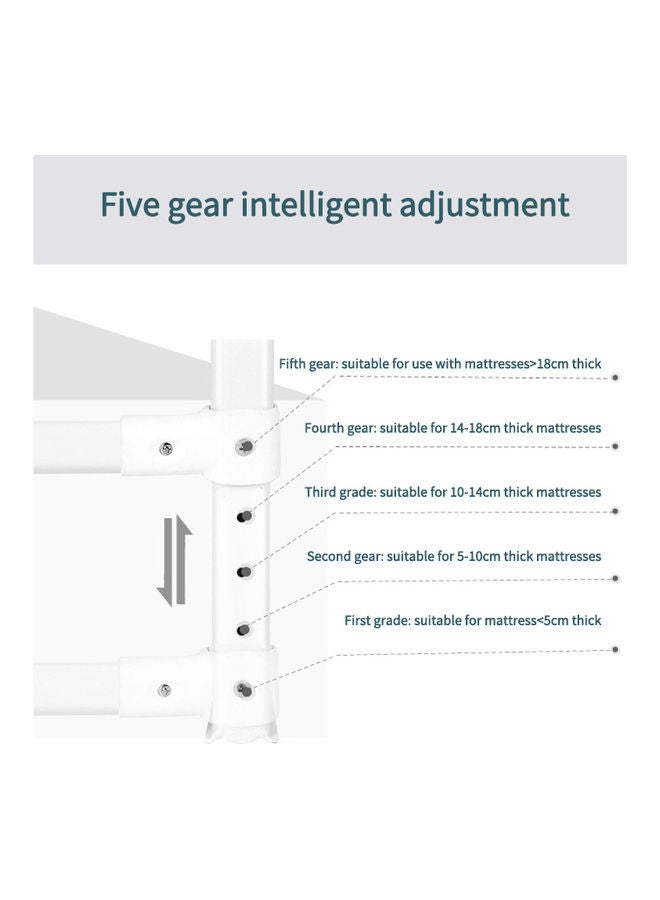 Five gear intelligent adjustment

Fifth gear: suitable for use with mattresses>18cm thick

Fourth gear: suitable for 14-18cm thick mattresses

Third grade: suitable for 10-14cm thick mattresses

Second gear: suitable for 5-10cm thick mattresses

First grade: suitable for mattress<5cm thick