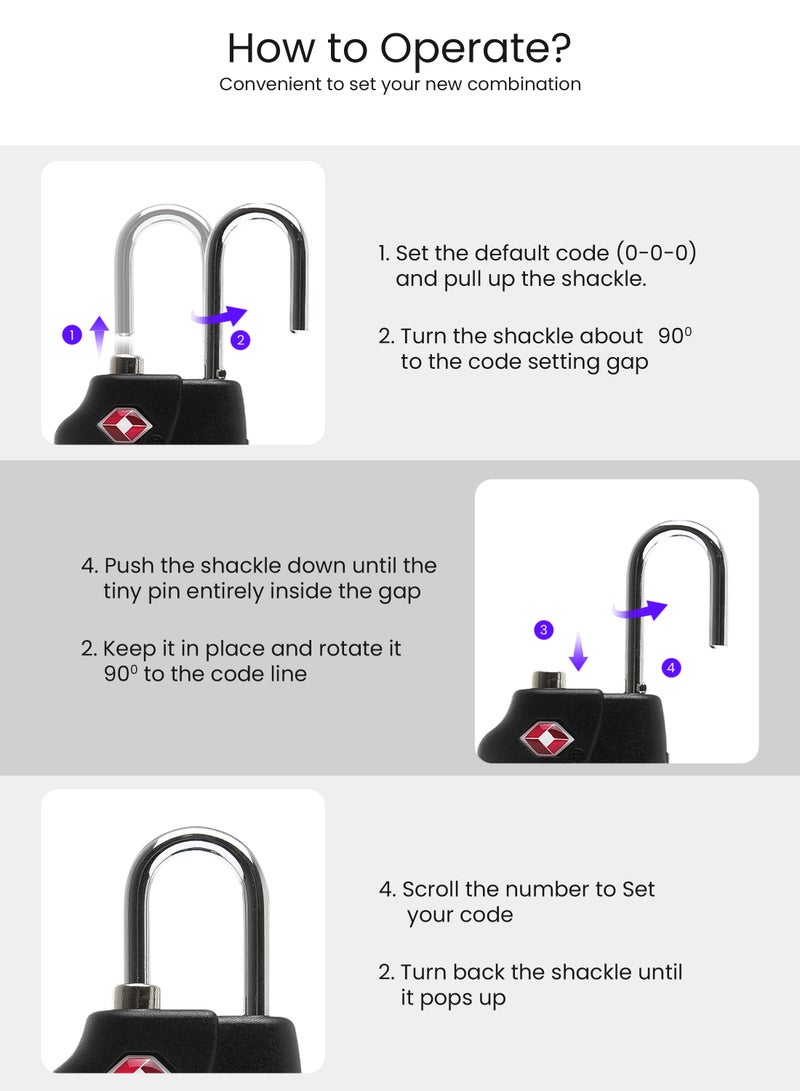 How to Operate?
Convenient to set your new combination

1 2

1. Set the default code (0-0-0) and pull up the shackle.

2. Turn the shackle about $90^0$ to the code setting gap

4. Push the shackle down until the tiny pin entirely inside the gap

2. Keep it in place and rotate it $90^0$ to the code line

3 4

4. Scroll the number to Set your code

2. Turn back the shackle until it pops up