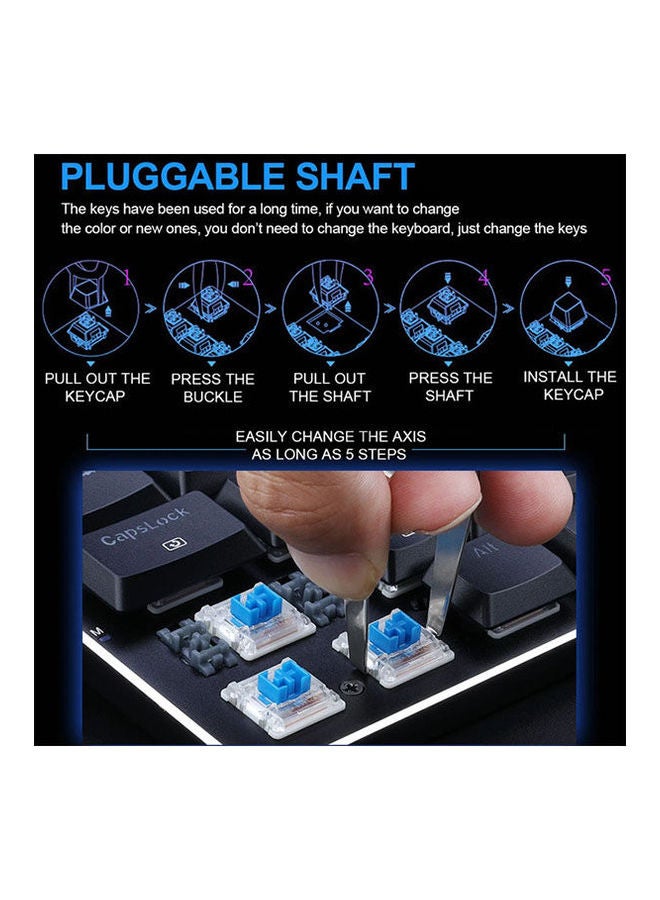 PLUGGABLE SHAFT

The keys have been used for a long time, if you want to change the color or new ones, you don't need to change the keyboard, just change the keys

1

2

3

4

5

PULL OUT THE KEYCAP

PRESS THE BUCKLE

PULL OUT THE SHAFT

PRESS THE SHAFT

INSTALL THE KEYCAP

EASILY CHANGE THE AXIS AS LONG AS 5 STEPS

CapsLock

Alt

M