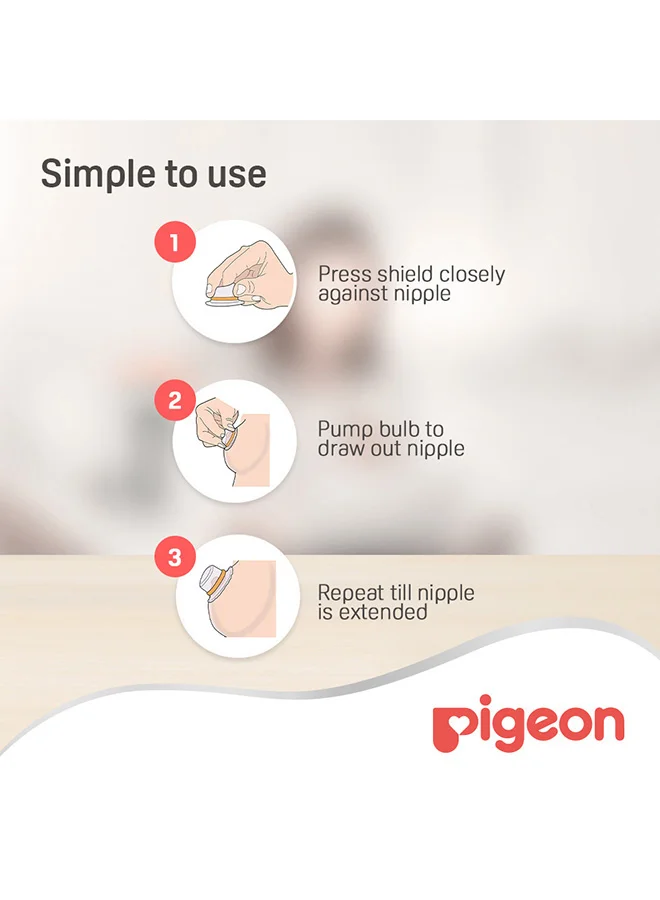 Simple to use

1

Press shield closely against nipple

2

Pump bulb to draw out nipple

3

Repeat till nipple is extended

pigeon