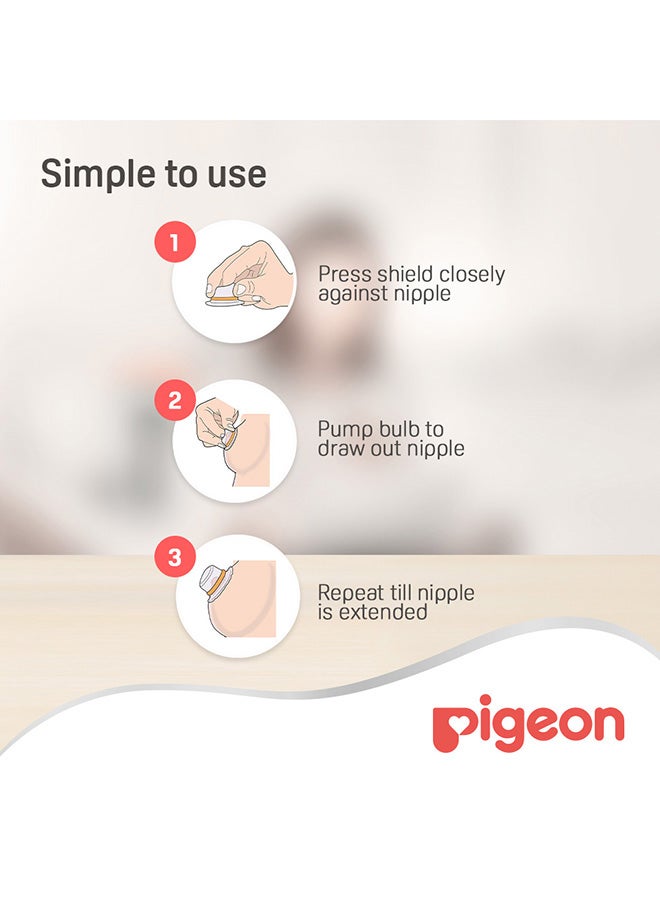 Simple to use

1
Press shield closely against nipple

2
Pump bulb to draw out nipple

3
Repeat till nipple is extended

pigeon