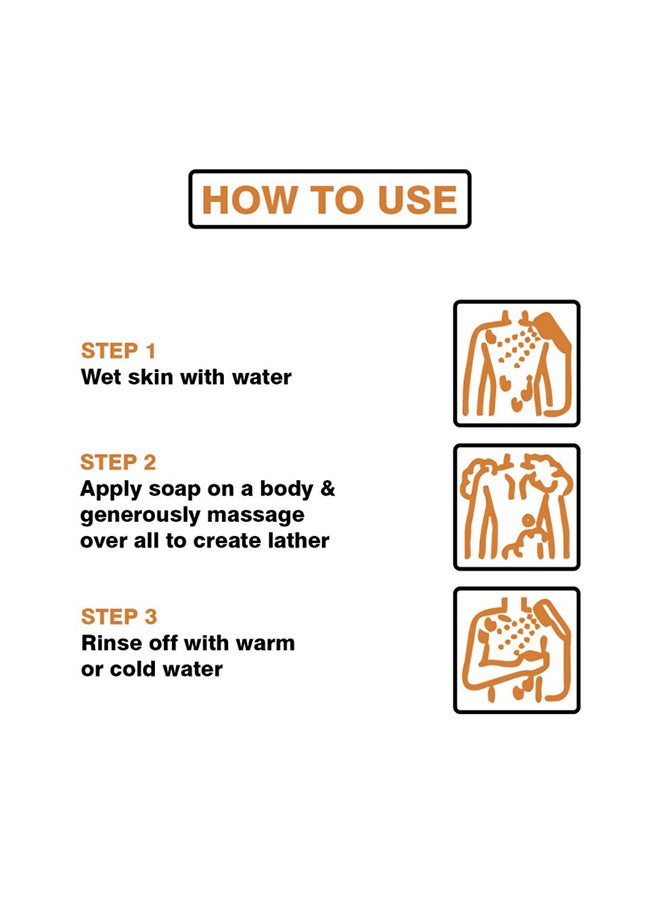 HOW TO USE

STEP 1
Wet skin with water

STEP 2
Apply soap on a body & generously massage over all to create lather

STEP 3
Rinse off with warm or cold water