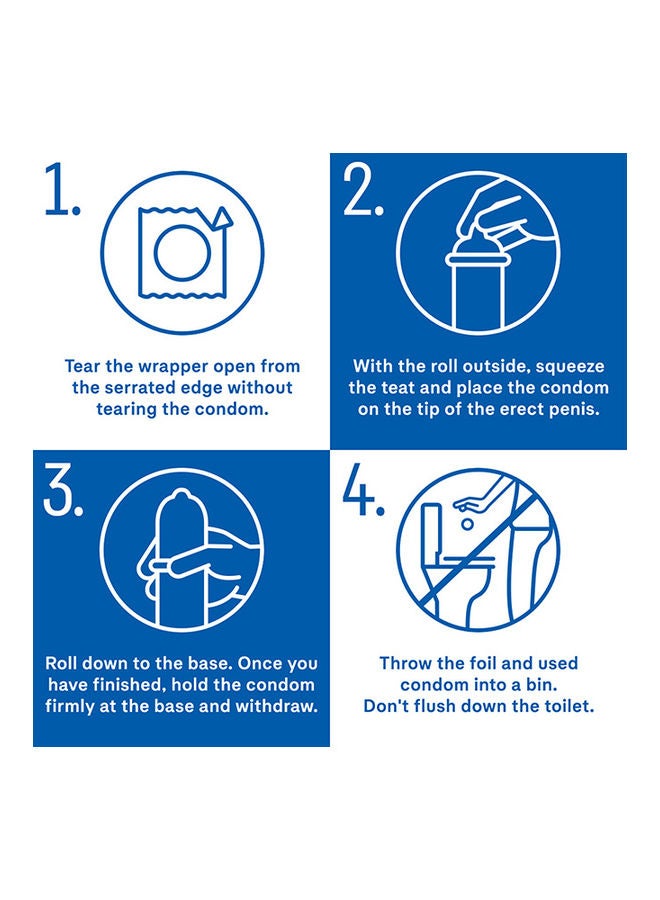 1.

Tear the wrapper open from the serrated edge without tearing the condom.

2.

With the roll outside, squeeze the teat and place the condom on the tip of the erect penis.

3.

Roll down to the base. Once you have finished, hold the condom firmly at the base and withdraw.

4.

Throw the foil and used condom into a bin. Don't flush down the toilet.