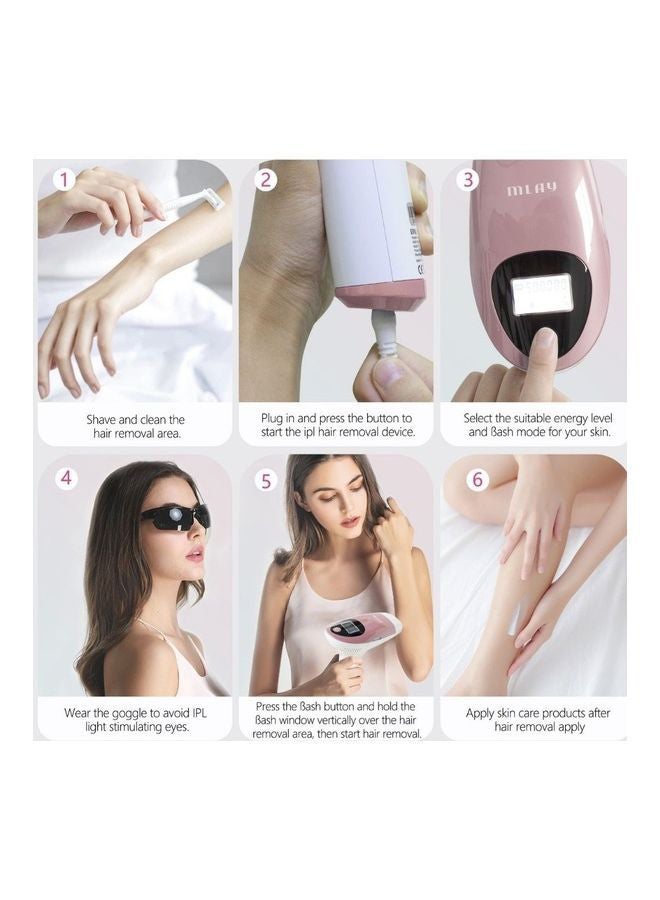 1

Shave and clean the hair removal area.

2

Plug in and press the button to start the ipl hair removal device.

3

MLAY

Select the suitable energy level and ßash mode for your skin.

4

Wear the goggle to avoid IPL light stimulating eyes.

5

Press the ßash button and hold the ßash window vertically over the hair removal area, then start hair removal.

6

Apply skin care products after hair removal apply