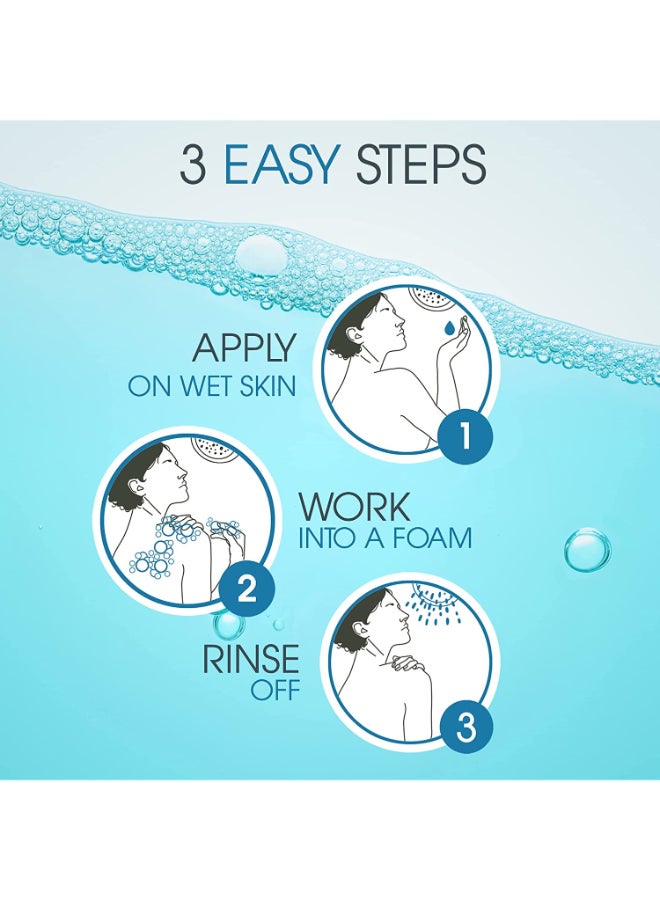 3 EASY STEPS

APPLY
ON WET SKIN

1

2

WORK
INTO A FOAM

RINSE
OFF

3