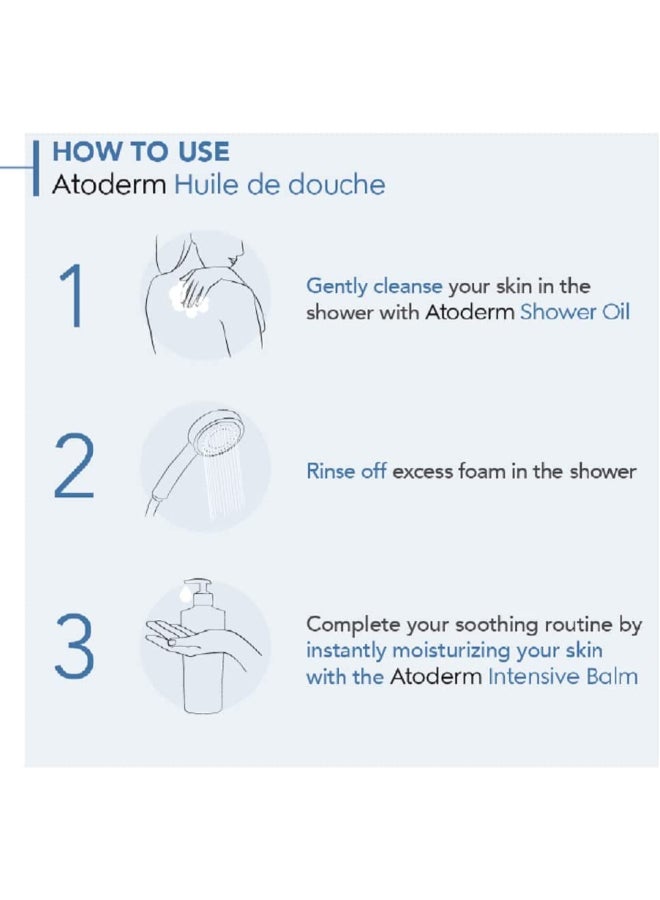 HOW TO USE
Atoderm Huile de douche

1

Gently cleanse your skin in the shower with Atoderm Shower Oil

2

Rinse off excess foam in the shower

3

Complete your soothing routine by instantly moisturizing your skin with the Atoderm Intensive Balm