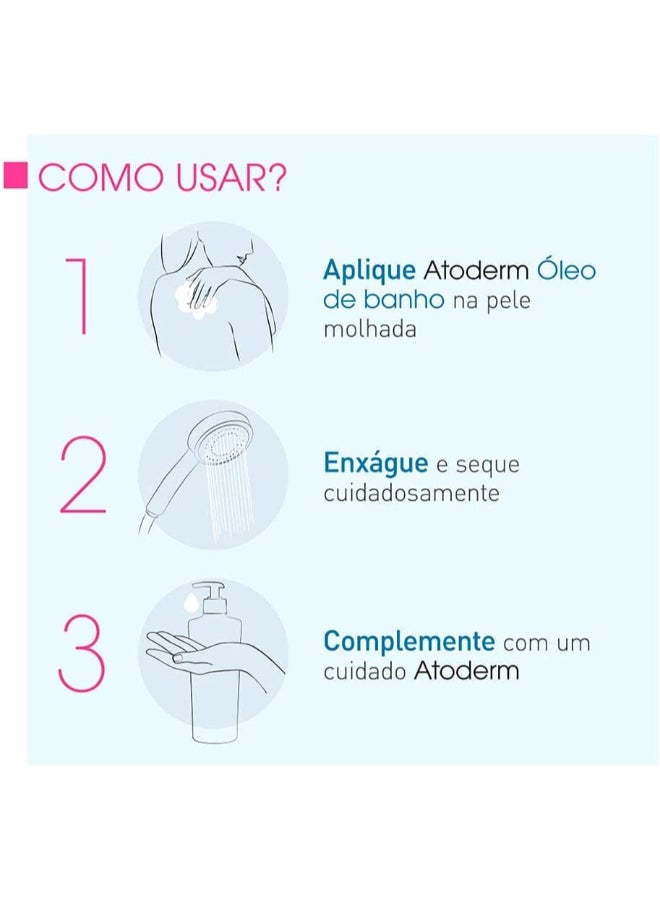 COMO USAR?

1

Aplique Atoderm Óleo de banho na pele molhada

2

Enxágue e seque cuidadosamente

3

Complemente com um cuidado Atoderm