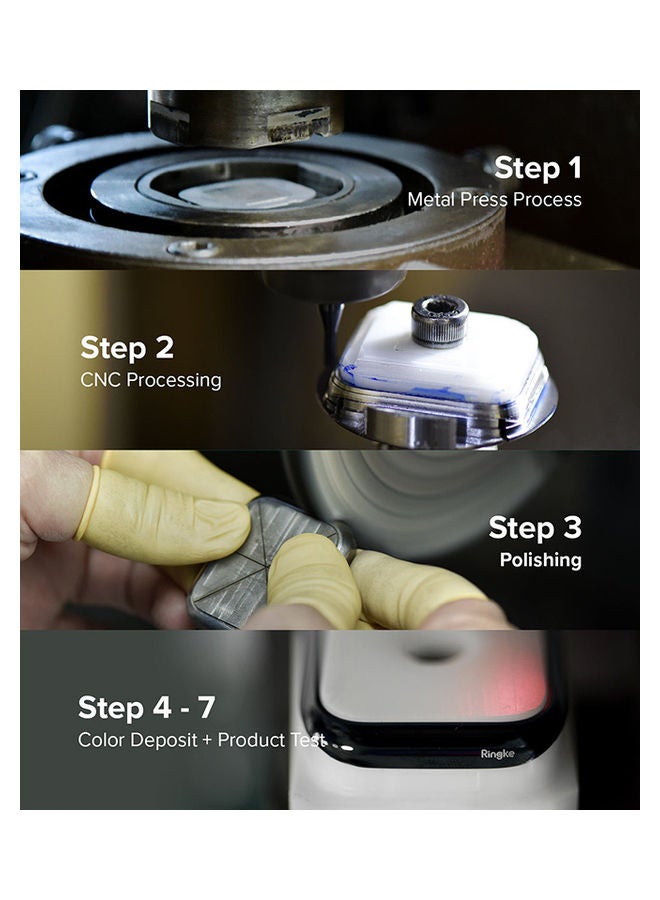 Step 1
Metal Press Process

Step 2
CNC Processing

Step 3
Polishing

Step 4 - 7
Color Deposit + Product Test

Ringke