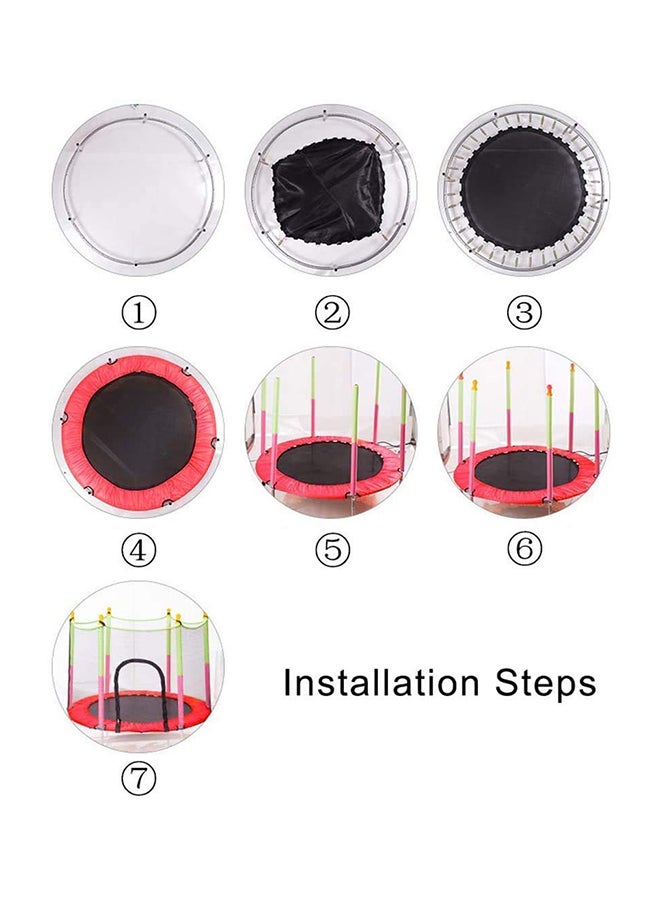 ①

②

③

④

⑤

⑥

⑦

Installation Steps