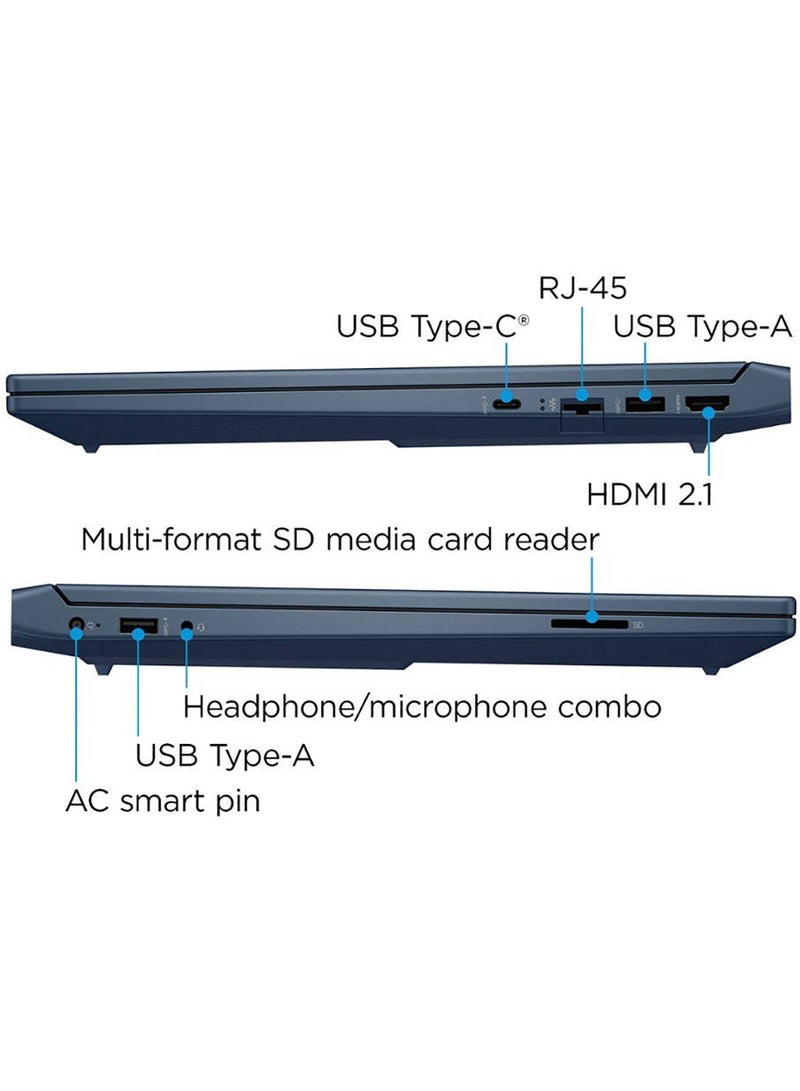 RJ-45
USB Type-C®
USB Type-A
HDMI 2.1

Multi-format SD media card reader
SD
Headphone/microphone combo
USB Type-A
AC smart pin