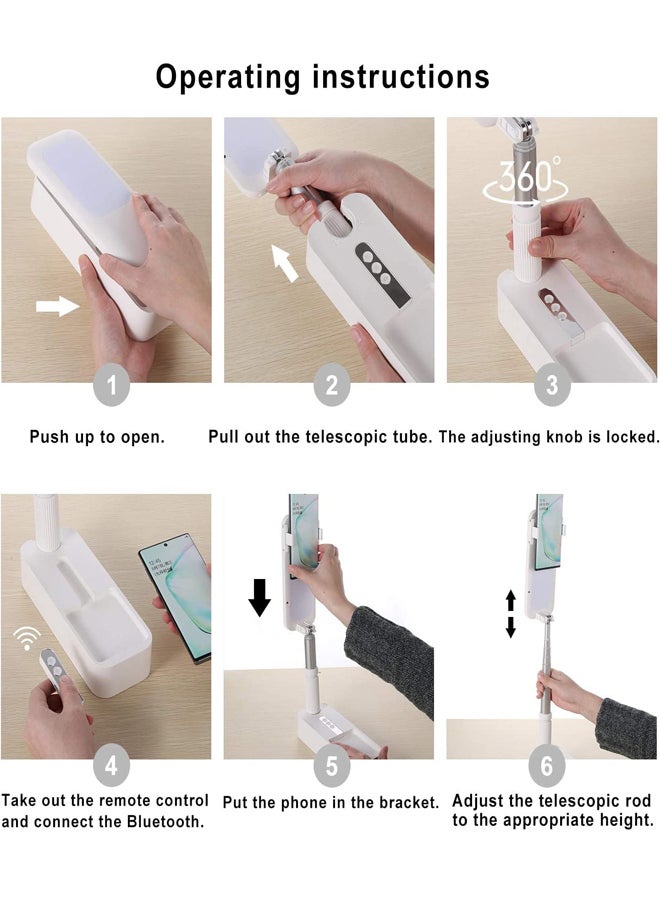 Operating instructions

360°

1

Push up to open.

2

Pull out the telescopic tube.

3

The adjusting knob is locked.

4

Take out the remote control and connect the Bluetooth.

5

Put the phone in the bracket.

6

Adjust the telescopic rod to the appropriate height.