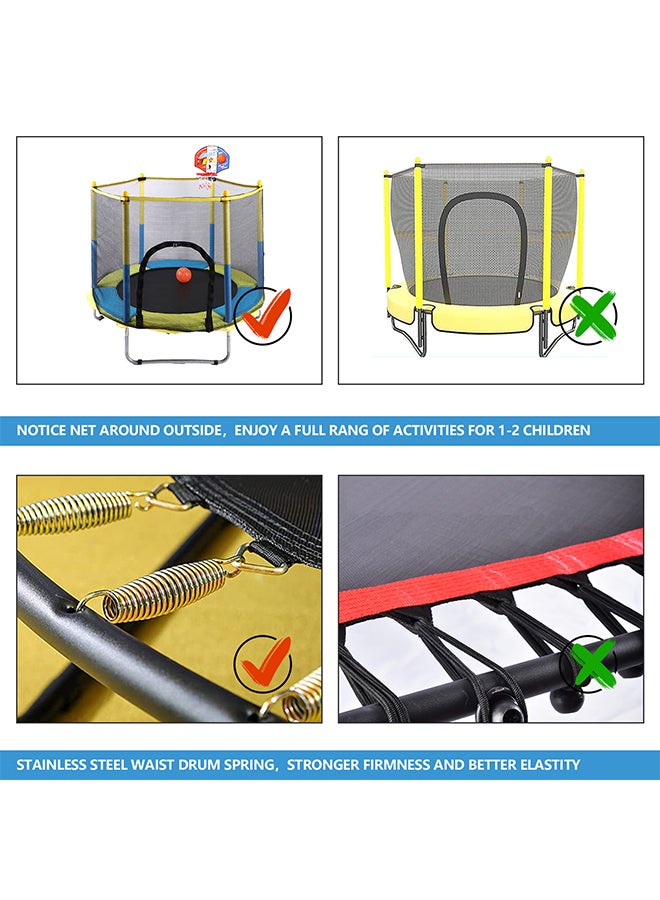 NOTICE NET AROUND OUTSIDE, ENJOY A FULL RANG OF ACTIVITIES FOR 1-2 CHILDREN

STAINLESS STEEL WAIST DRUM SPRING, STRONGER FIRMNESS AND BETTER ELASTITY