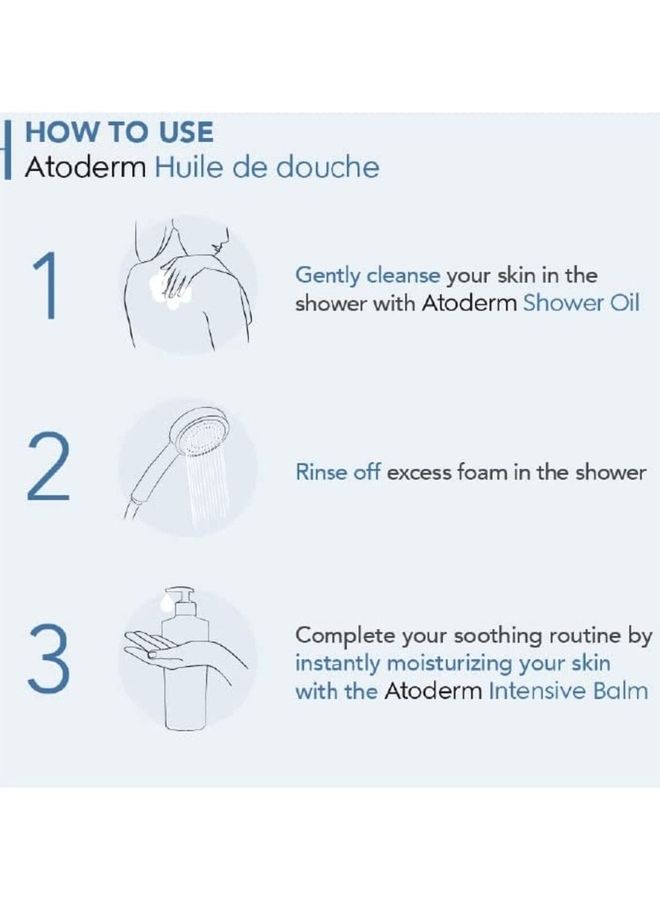 HOW TO USE
Atoderm Huile de douche

1

Gently cleanse your skin in the shower with Atoderm Shower Oil

2

Rinse off excess foam in the shower

3

Complete your soothing routine by instantly moisturizing your skin with the Atoderm Intensive Balm