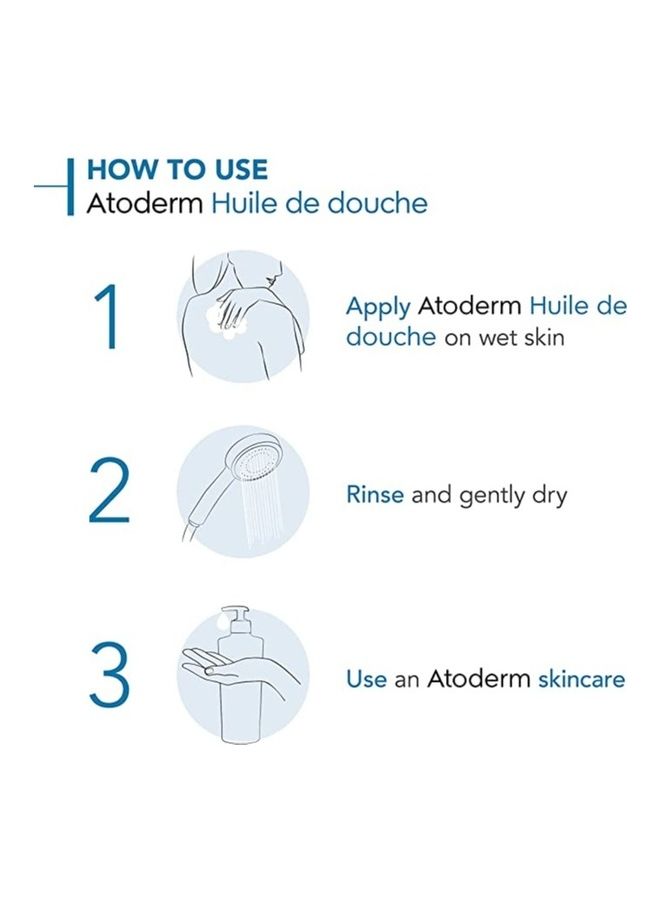 HOW TO USE
Atoderm Huile de douche

1

Apply Atoderm Huile de douche on wet skin

2

Rinse and gently dry

3

Use an Atoderm skincare