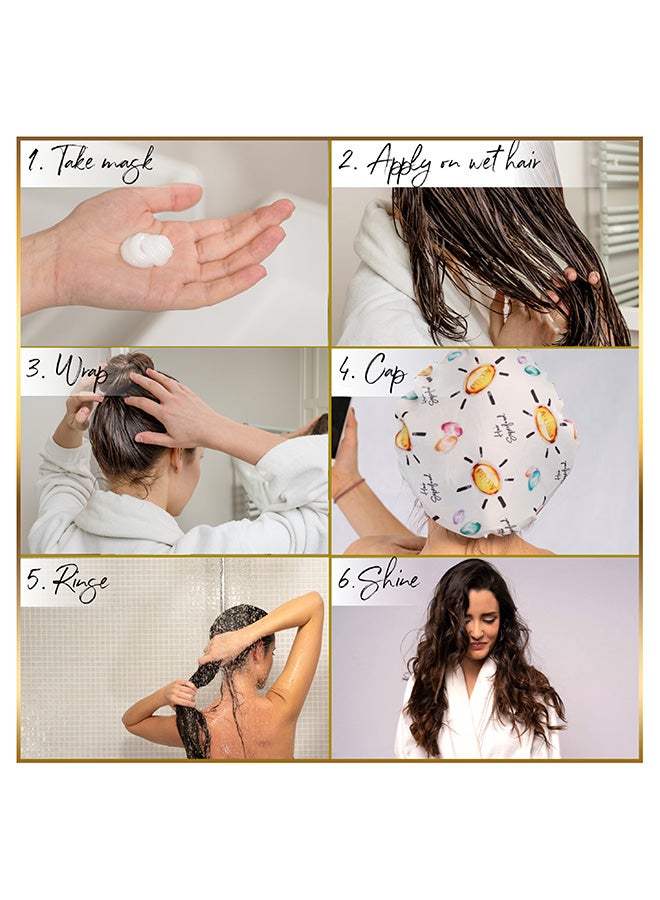 1. Take mask

2. Apply on wet hair

3. Wrap

4. Cap

5. Rinse

6. Shine