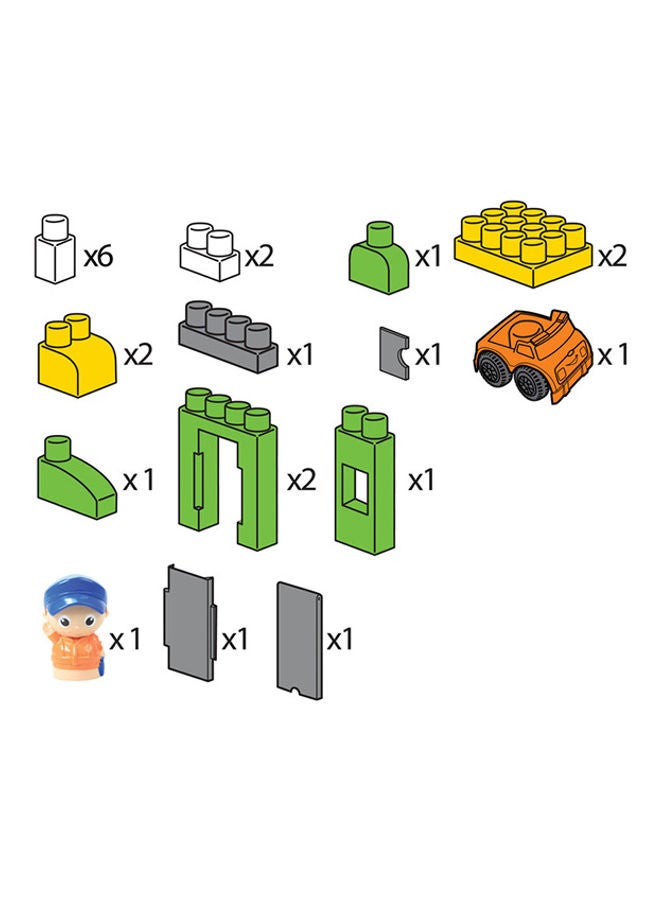 x6 x2 x1 x2

x2 x1 x1 x1

x1 x2 x1

x1 x1 x1