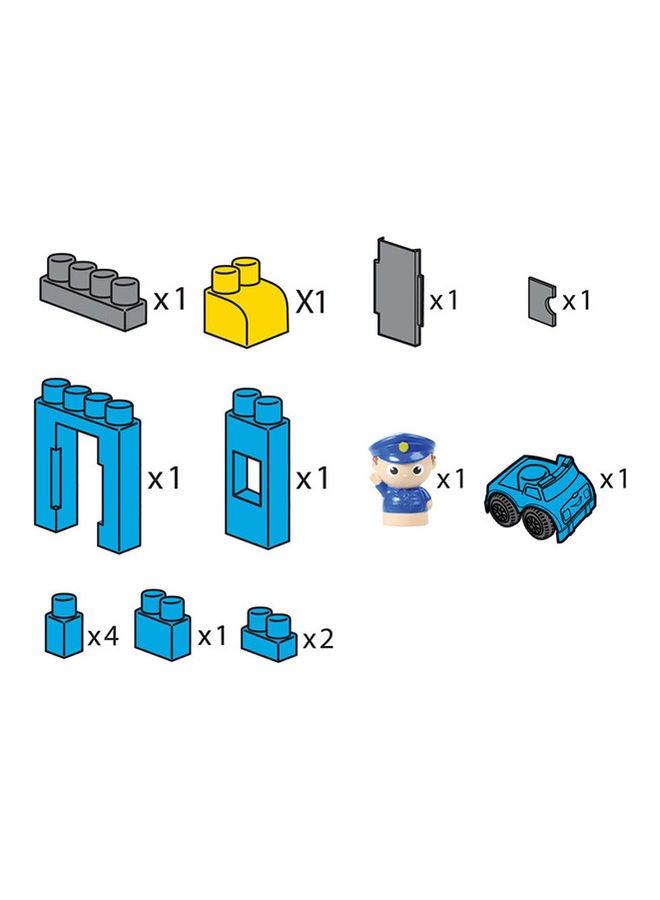 x1 X1 x1 x1

x1 x1 x1 x1

x4 x1 x2