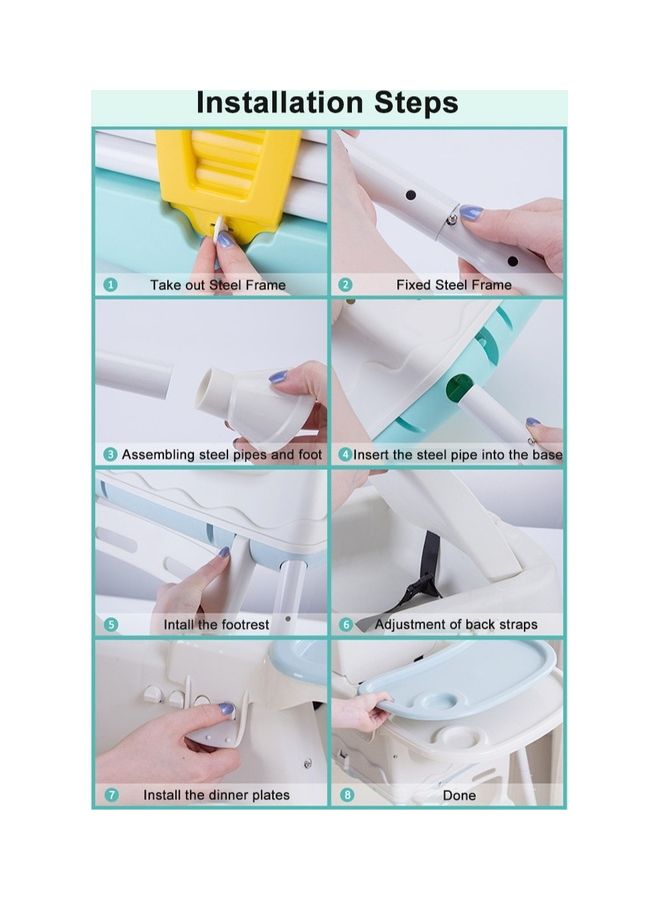 Installation Steps

1 Take out Steel Frame

2 Fixed Steel Frame

3 Assembling steel pipes and foot

4 Insert the steel pipe into the base

5 Intall the footrest

6 Adjustment of back straps

7 Install the dinner plates

8 Done