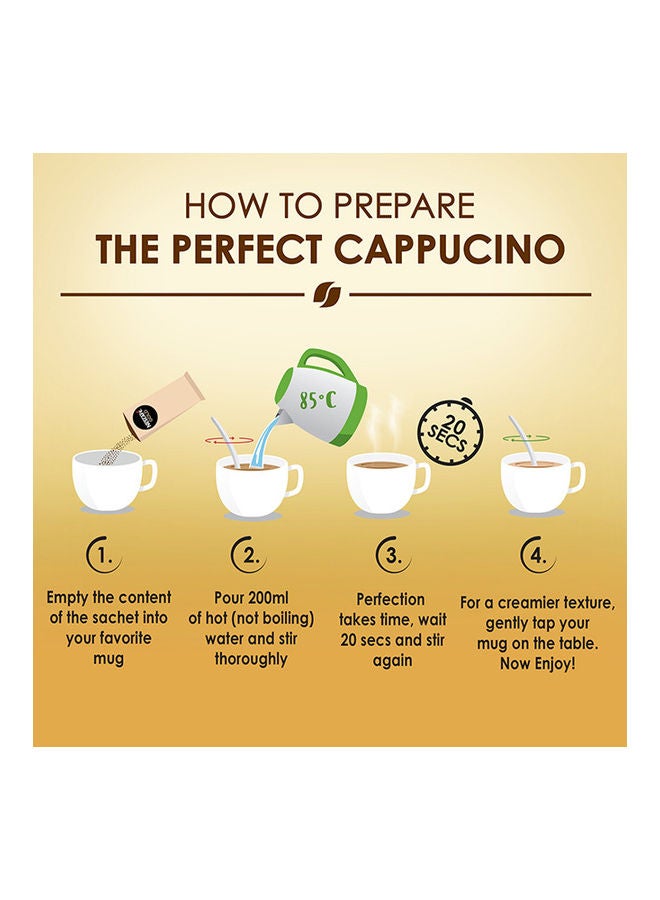 HOW TO PREPARE
THE PERFECT CAPPUCINO

85°C

20 SECS

1.

Empty the content of the sachet into your favorite mug

2.

Pour 200ml of hot (not boiling) water and stir thoroughly

3.

Perfection takes time, wait 20 secs and stir again

4.

For a creamier texture, gently tap your mug on the table. Now Enjoy!