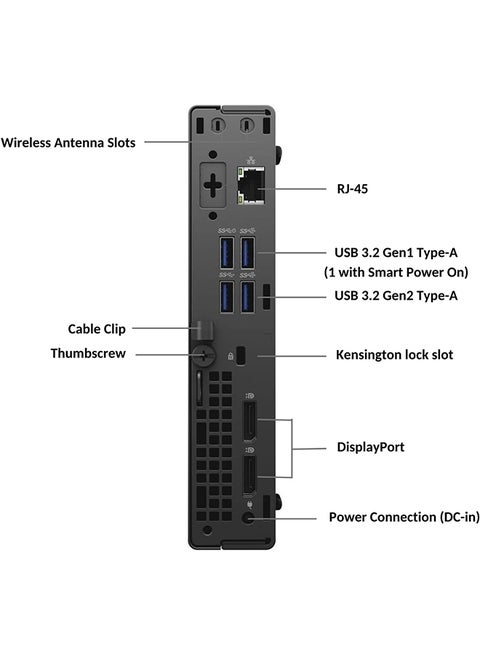 Wireless Antenna Slots

RJ-45

USB 3.2 Gen1 Type-A
(1 with Smart Power On)

USB 3.2 Gen2 Type-A

Cable Clip

Thumbscrew

Kensington lock slot

DisplayPort

Power Connection (DC-in)