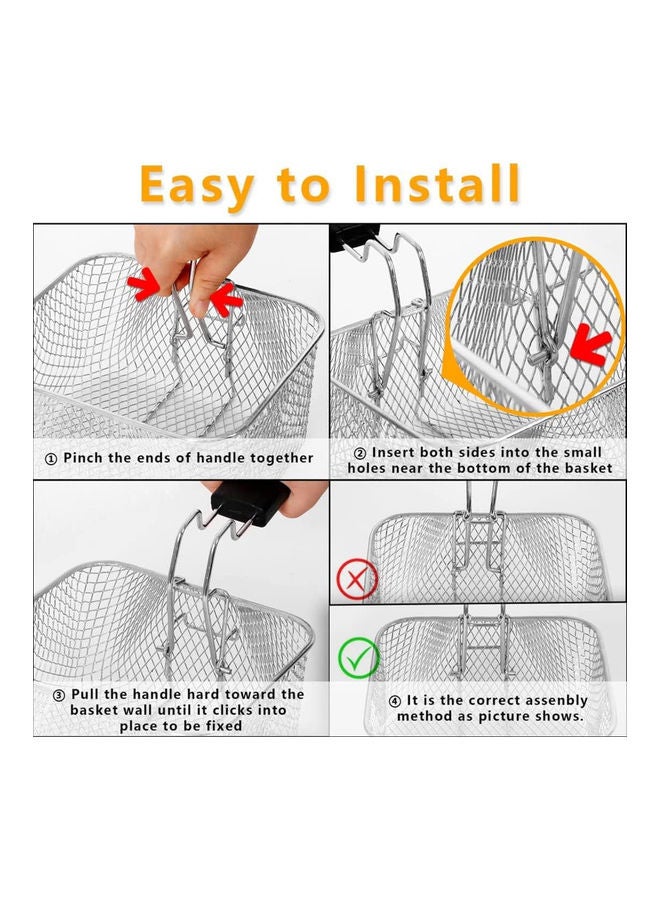 Easy to Install

① Pinch the ends of handle together

② Insert both sides into the small holes near the bottom of the basket

③ Pull the handle hard toward the basket wall until it clicks into place to be fixed

④ It is the correct assenbly method as picture shows.